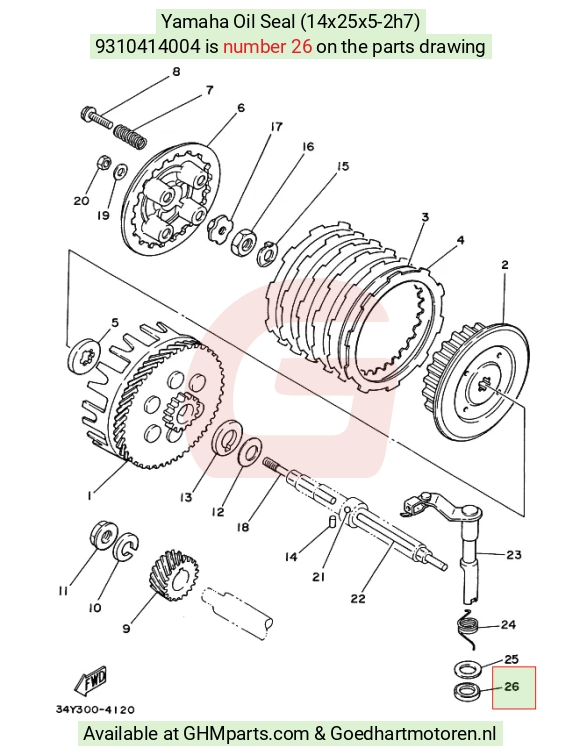 Yamaha Oil Seal (14x25x5-2h7)
9310414004 is number 26 on the parts drawing

8
7
6
17
16
15
20
19
3
4
2
5
1
13
12
18
14
21
22
23
11
10
9
24
25
26
FWD
34Y300-4120

Available at GHMparts.com & Goedhartmotoren.nl