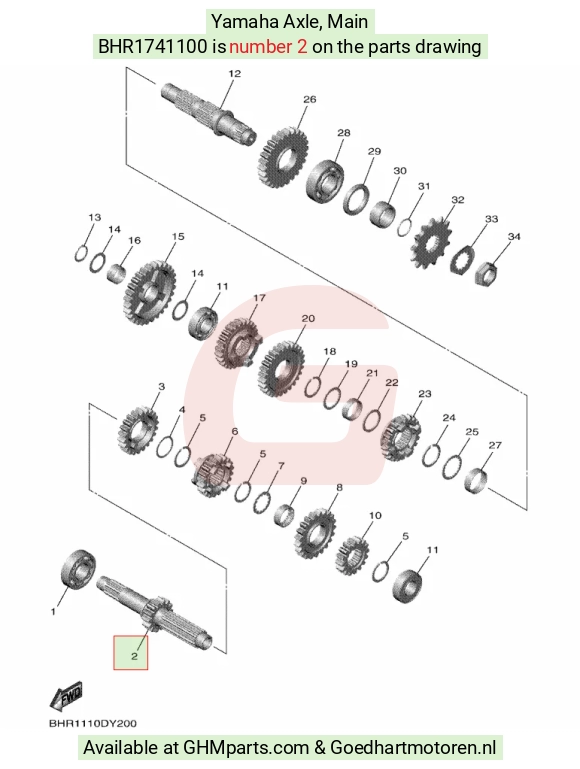 Yamaha Axle, Main
BHR1741100 is number 2 on the parts drawing

12
26
28
29
30
31
32
33
34
13
14
16
15
14
11
17
20
18
19
21
22
23
24
25
27
3
4
5
6
5
7
9
8
10
5
11
1
2

FWD

BHR1110DY200

Available at GHMparts.com & Goedhartmotoren.nl