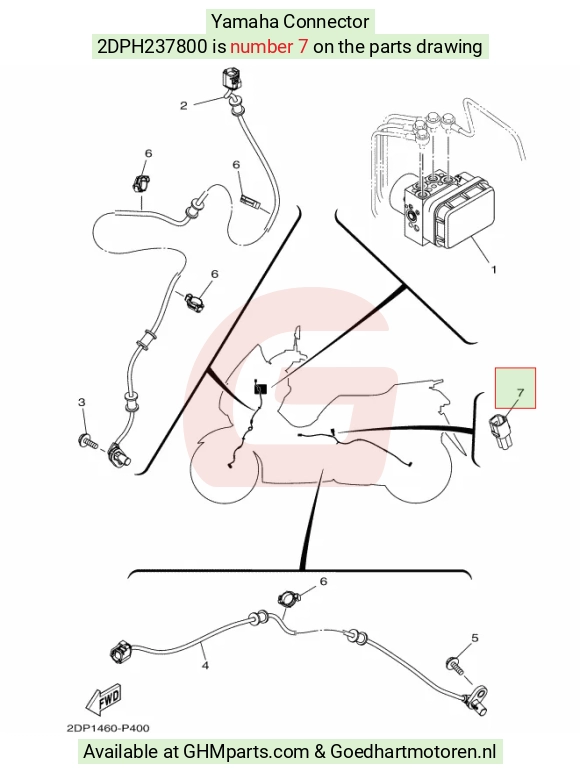 Yamaha Connector
2DPH237800 is number 7 on the parts drawing

2
6
6
6
1
3
7
6
5
4
FWD
2DP1460-P400

Available at GHMparts.com & Goedhartmotoren.nl