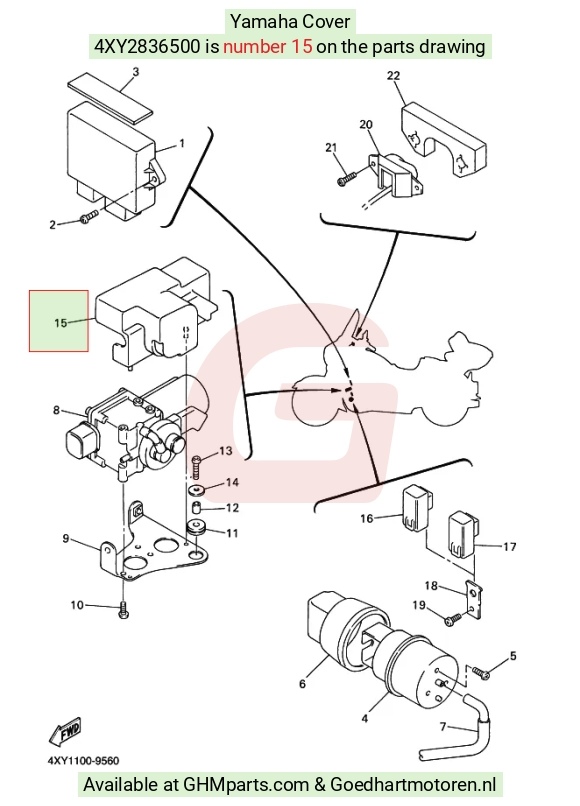 Yamaha Cover
4XY2836500 is number 15 on the parts drawing

3
1
2
22
20
21
15
8
13
14
12
11
9
10
16
17
18
19
5
6
4
7
FWD
4XY1100-9560

Available at GHMparts.com & Goedhartmotoren.nl