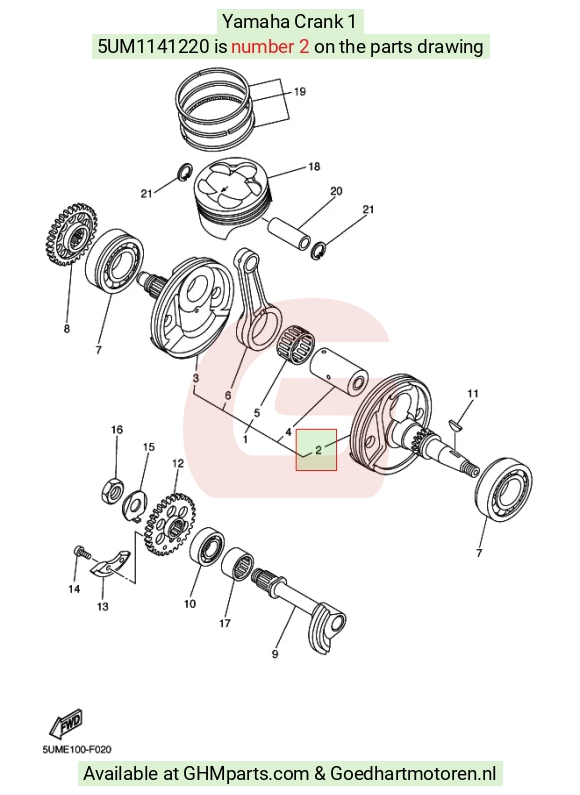 Yamaha Crank 1
5UM1141220 is number 2 on the parts drawing

19
18
21
20
21
8
7
3
6
5
1
4
2
11
16
15
12
7
14
13
10
17
9
FWD
5UME100-F020

Available at GHMparts.com & Goedhartmotoren.nl