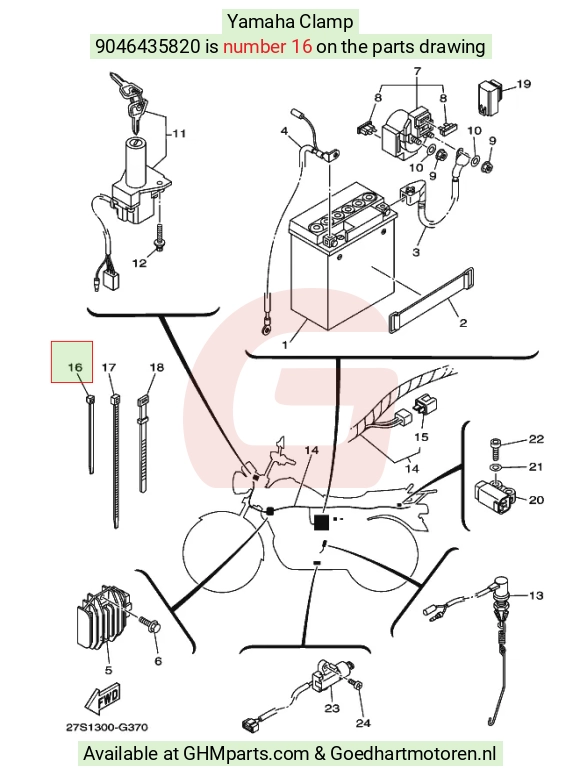 Yamaha Clamp
9046435820 is number 16 on the parts drawing

11
12
4
7
8
8
19
10
9
10
9
3
2
1
16
17
18
14
15
14
22
21
20
13
5
6
23
24
FWD
27S1300-G370

Available at GHMparts.com & Goedhartmotoren.nl