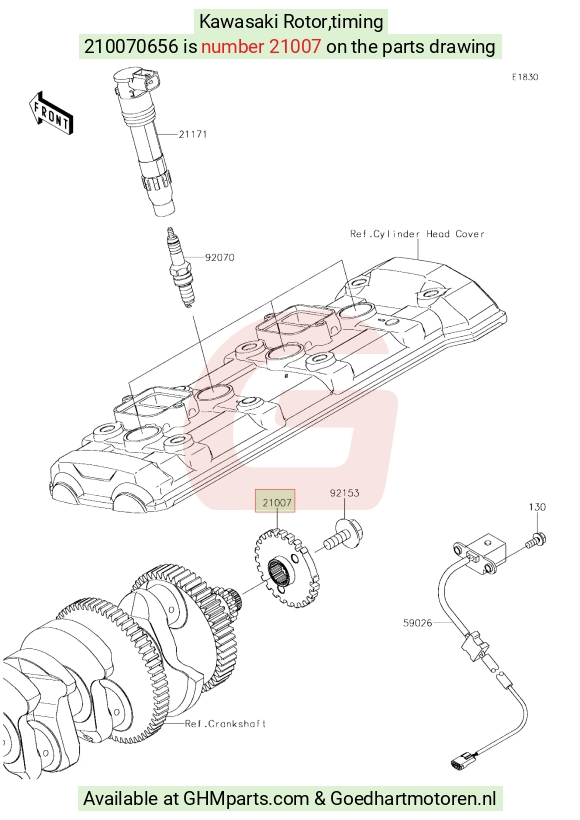 Kawasaki Rotor,timing
210070656 is number 21007 on the parts drawing

E1830

FRONT

21171

92070

Ref.Cylinder Head Cover

21007

92153

130

59026

Ref.Crankshaft

Available at GHMparts.com & Goedhartmotoren.nl