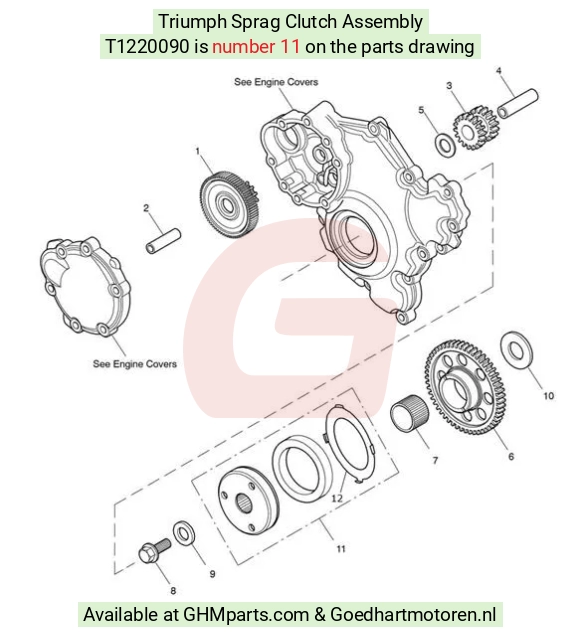 Triumph Sprag Clutch Assembly
T1220090 is number 11 on the parts drawing

See Engine Covers

4
3
5
1
2

See Engine Covers

10
6
7
12
11
9
8

Available at GHMparts.com & Goedhartmotoren.nl